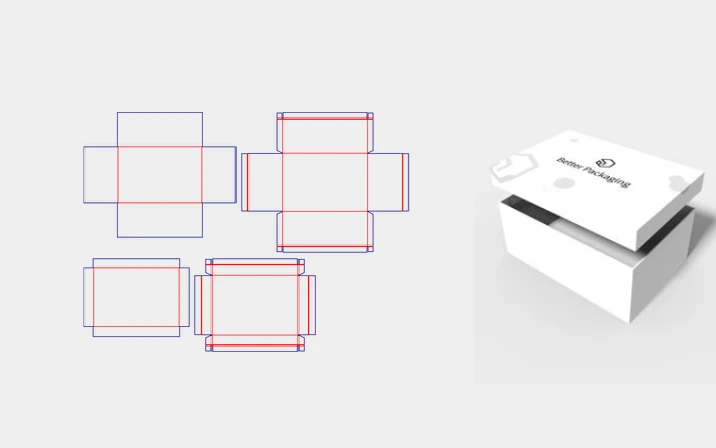 Better Packaging