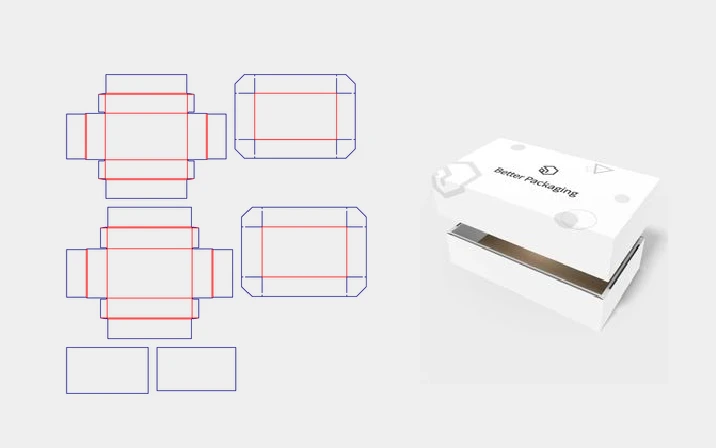 Better Packaging