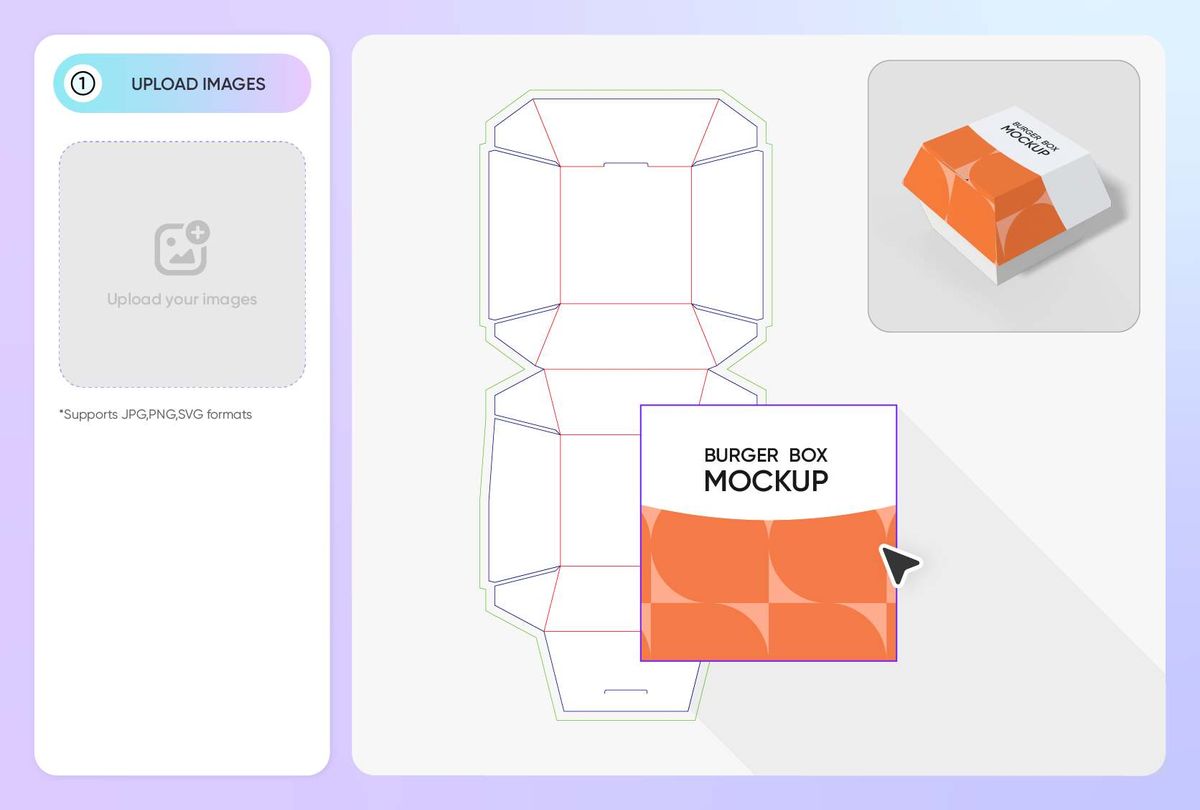 ① UPLOAD IMAGES

Upload your images

*Supports JPG,PNG,SVG formats

BURGER BOX
MOCKUP

BURGER BOX
MOCKUP