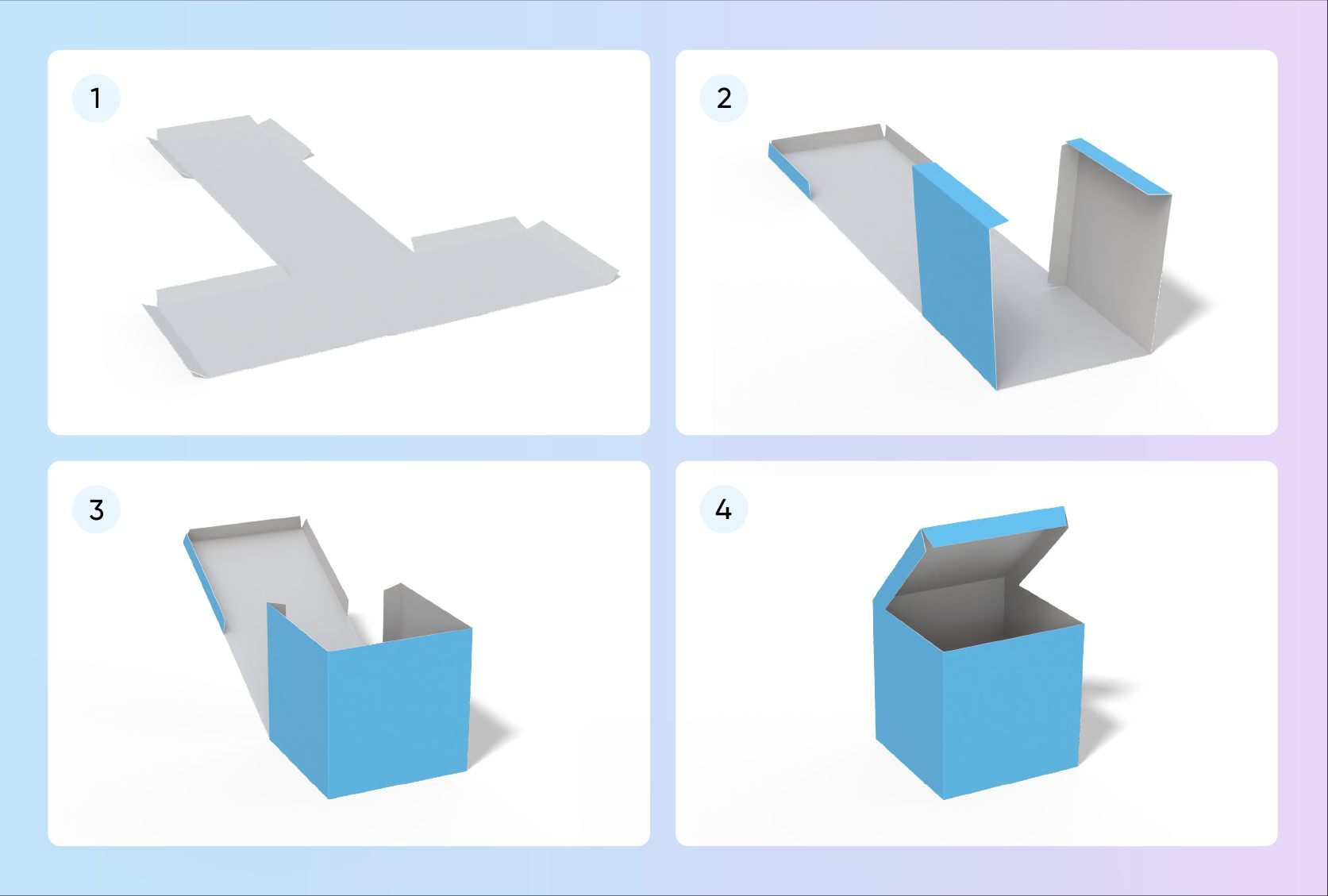 1

2

3

4